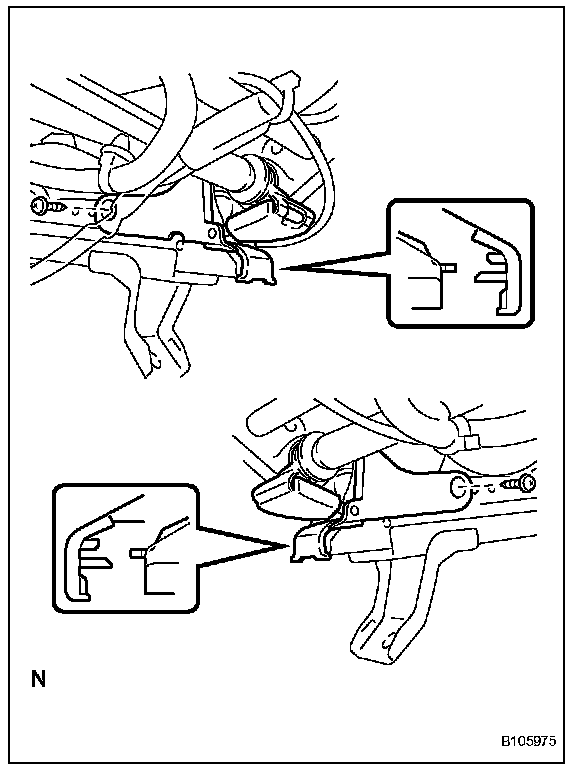 N

B105975