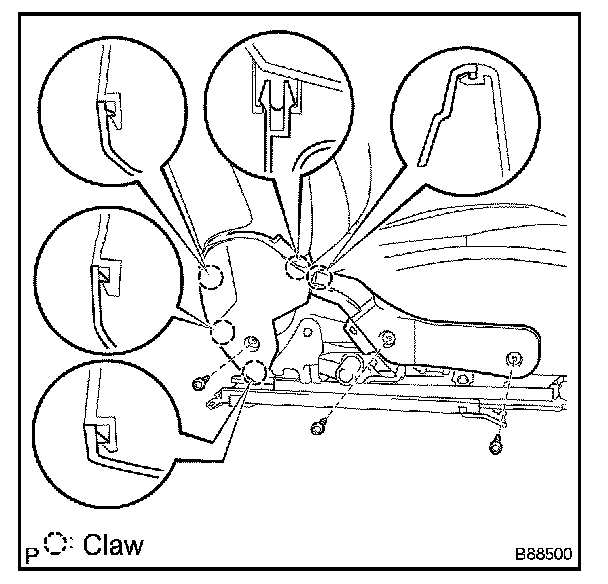 P : Claw

B88500