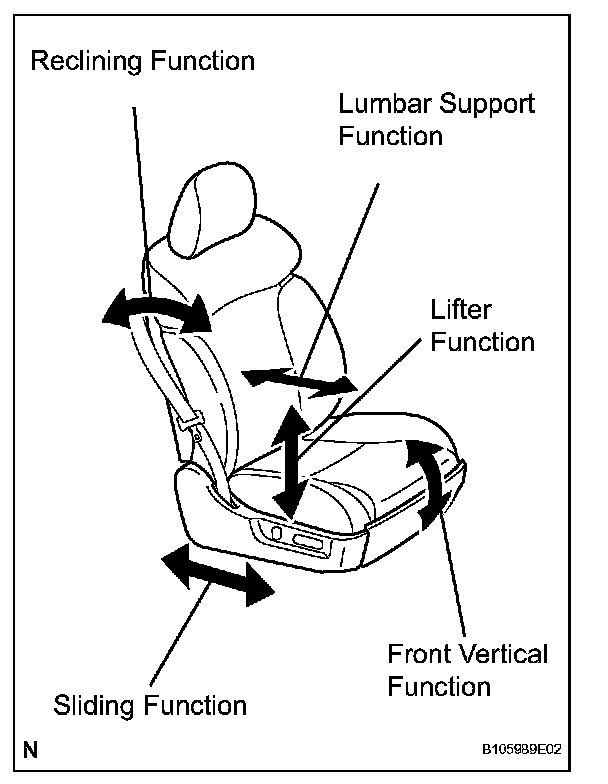 Reclining Function

Lumbar Support Function

Lifter Function

Front Vertical Function

Sliding Function

N

B105989E02