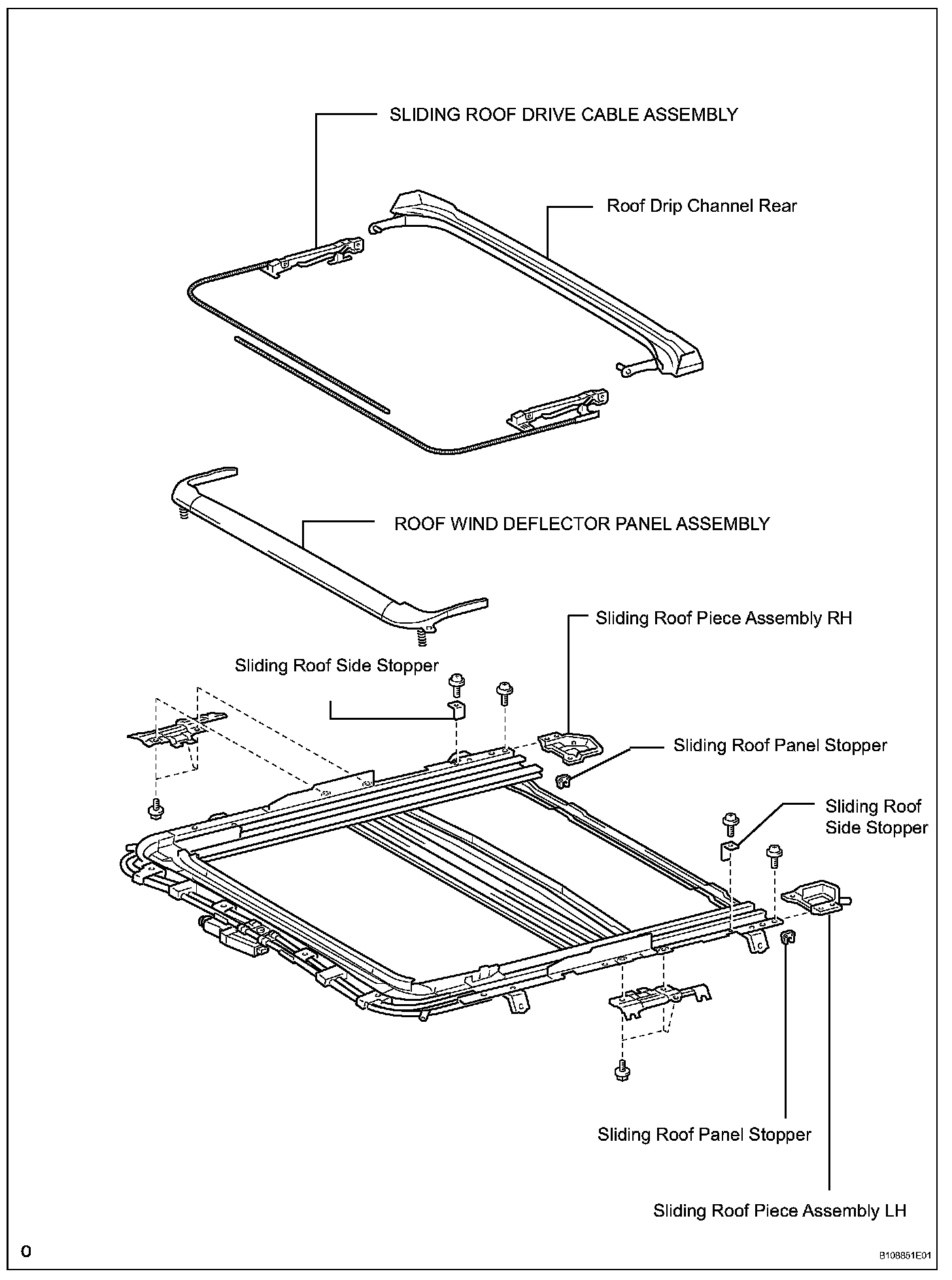 SLIDING ROOF DRIVE CABLE ASSEMBLY

Roof Drip Channel Rear

ROOF WIND DEFLECTOR PANEL ASSEMBLY

Sliding Roof Piece Assembly RH

Sliding Roof Side Stopper

Sliding Roof Panel Stopper

Sliding Roof Side Stopper

Sliding Roof Panel Stopper

Sliding Roof Piece Assembly LH

0

B108851E01