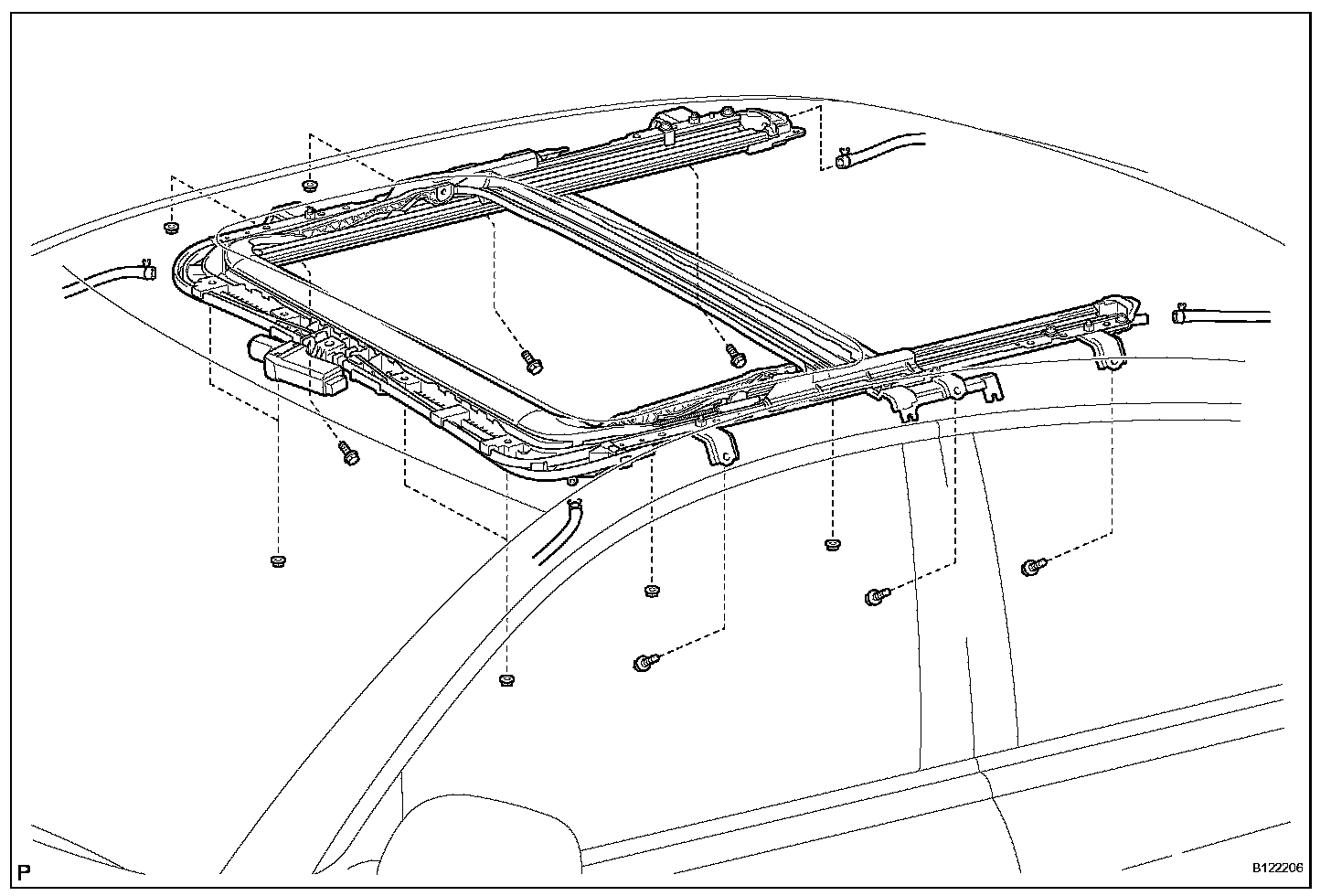 P

B122206