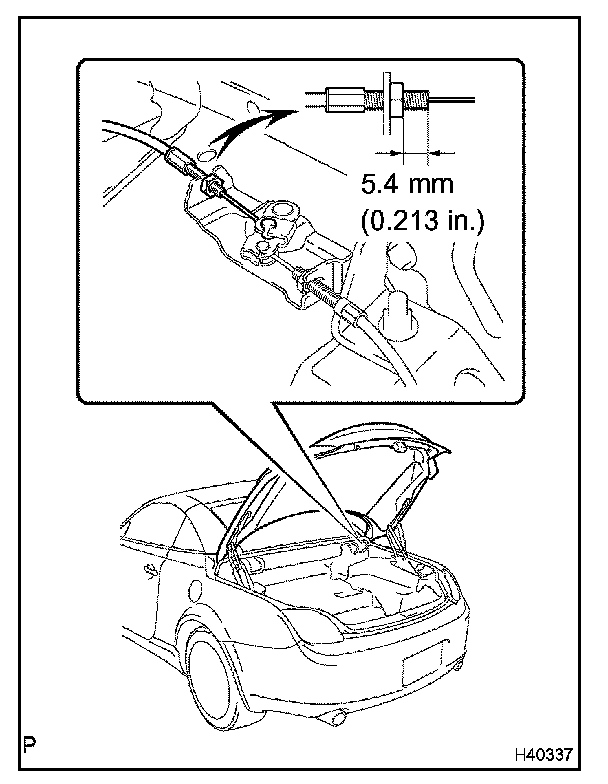 5.4 mm
(0.213 in.)

P

H40337