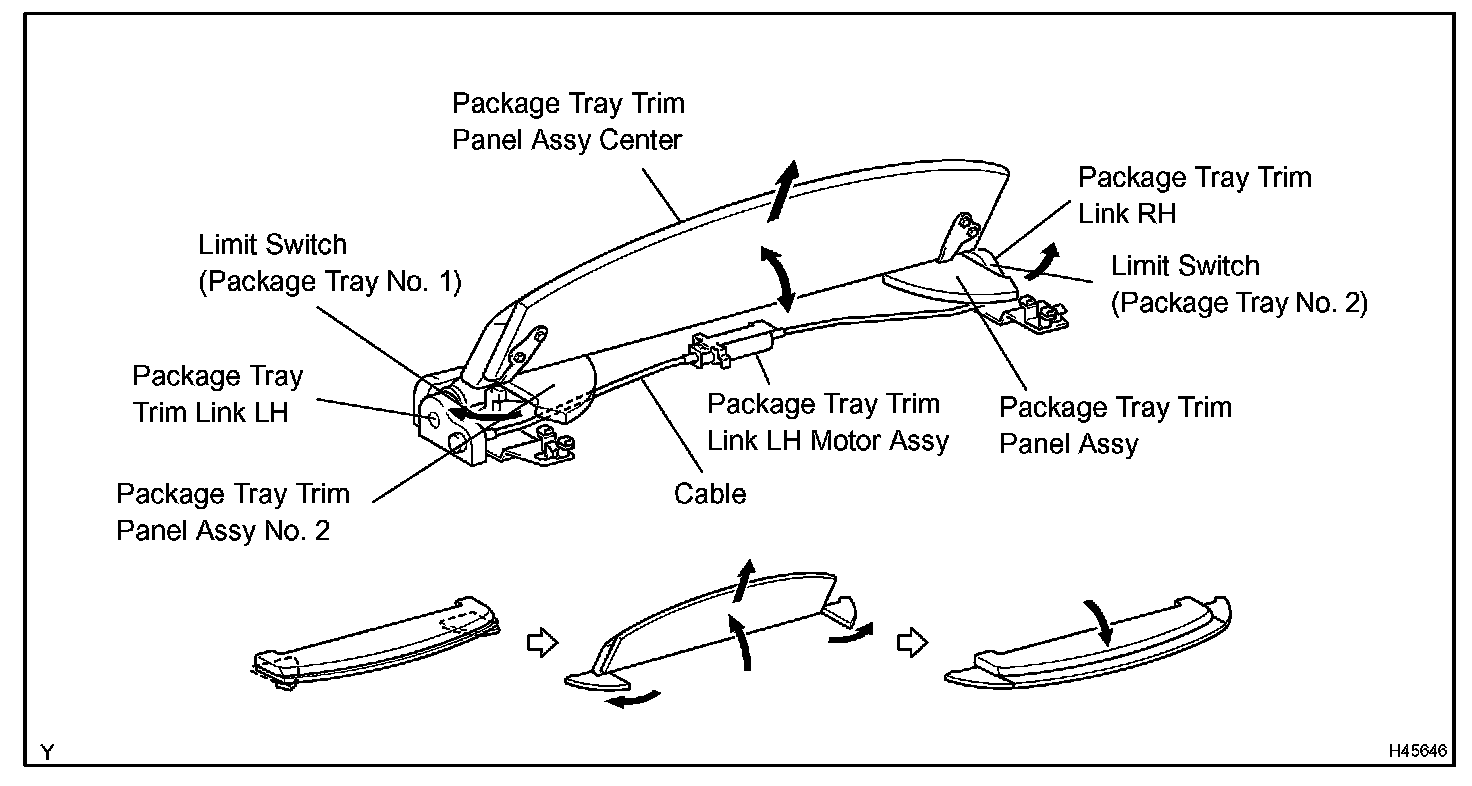 Package Tray Trim Panel Assy Center

Package Tray Trim Link RH

Limit Switch (Package Tray No. 1)

Limit Switch (Package Tray No. 2)

Package Tray Trim Link LH

Package Tray Trim Link LH Motor Assy

Package Tray Trim Panel Assy

Package Tray Trim Panel Assy No. 2

Cable

Y

H45646