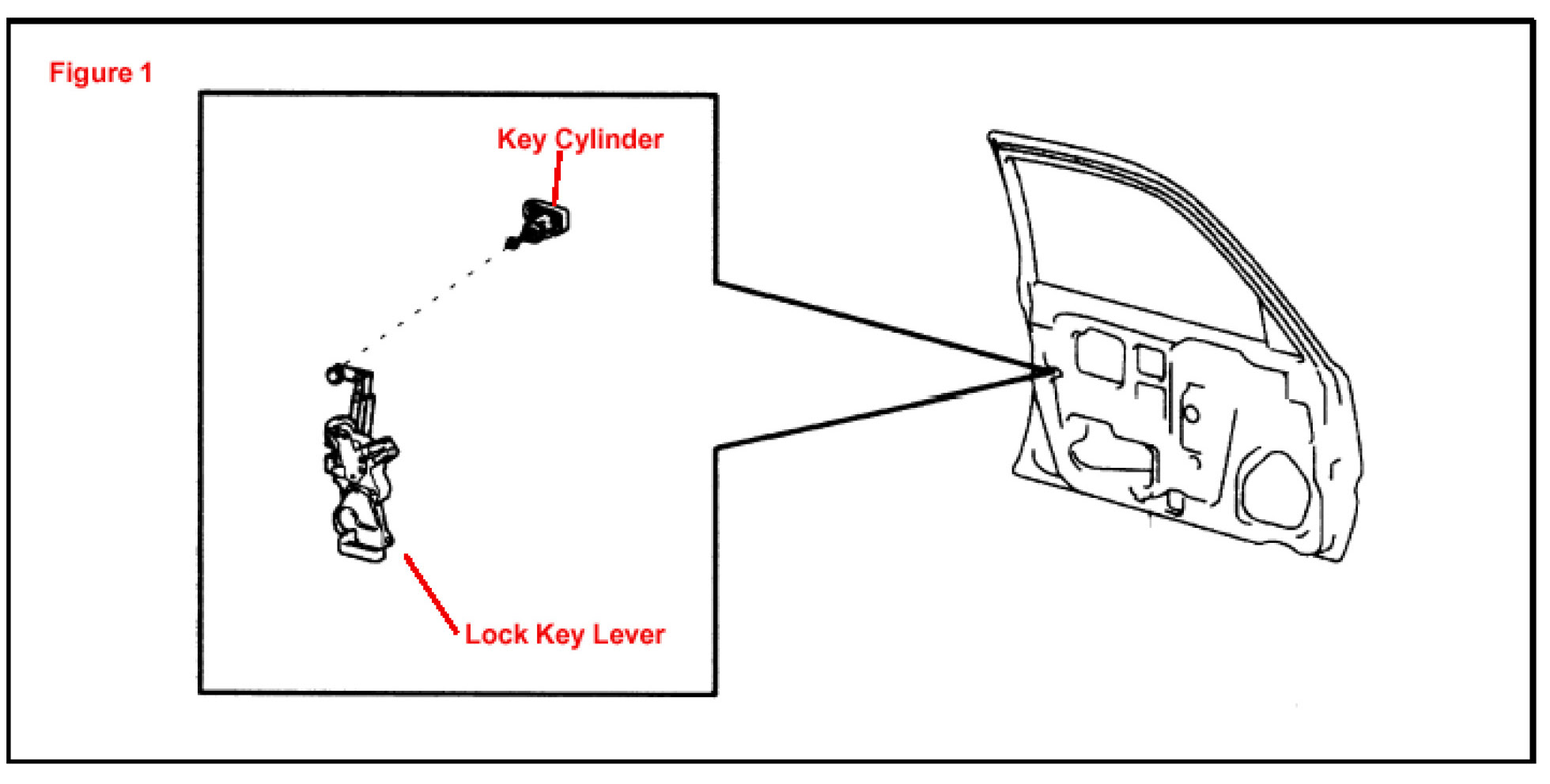 Figure 1

Key Cylinder

Lock Key Lever