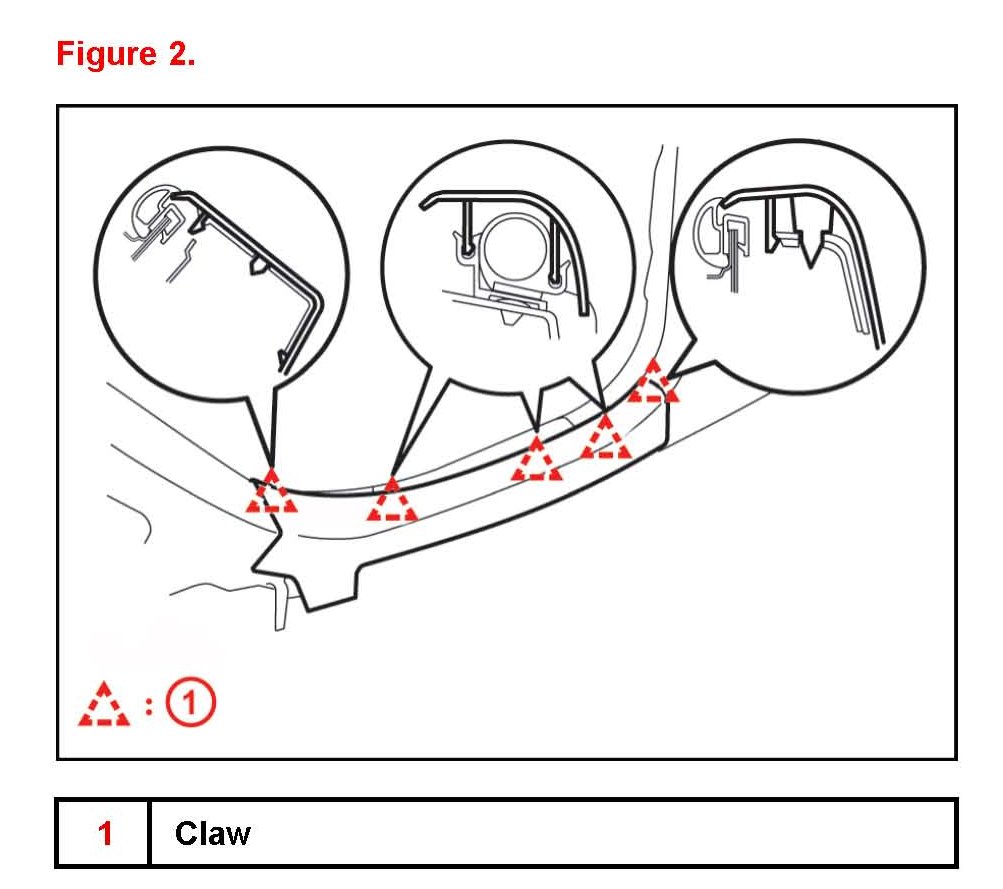 Figure 2.

: ①

| 1 | Claw |
|---|---|