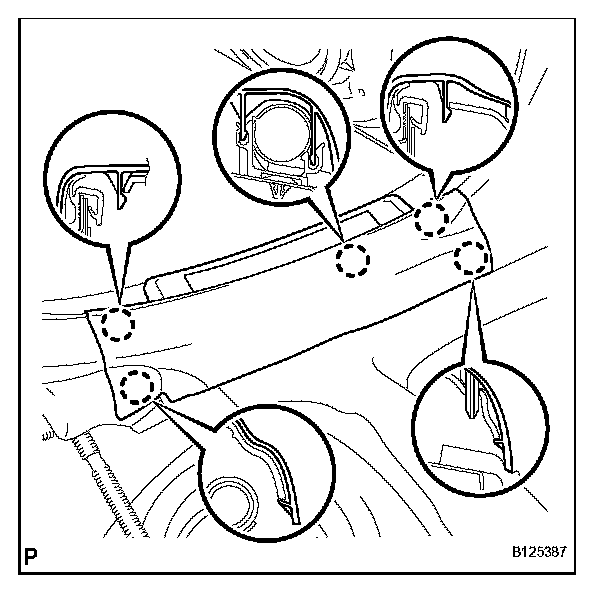 P

B125387