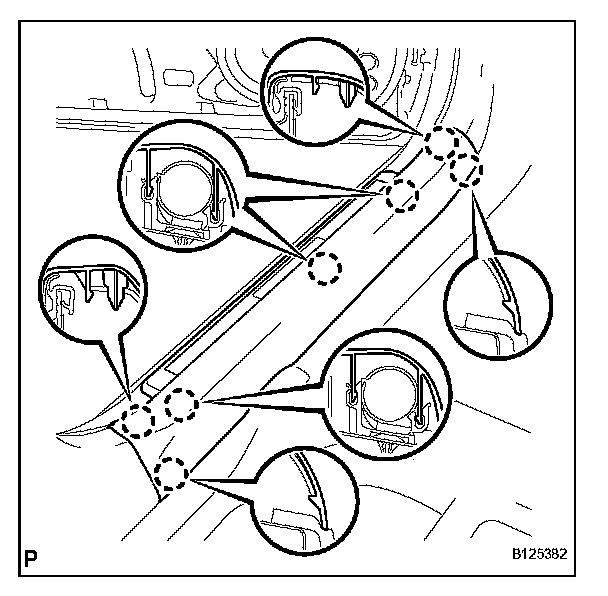 P

B125382