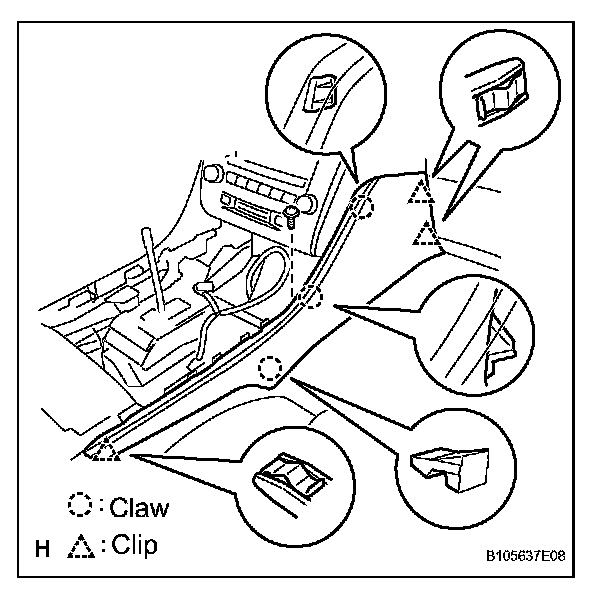 : Claw
H : Clip
B105637E08