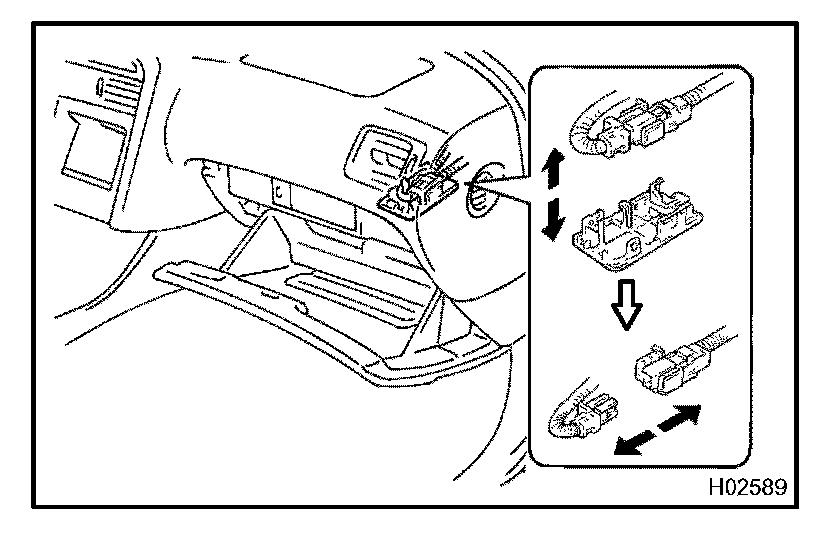 H02589