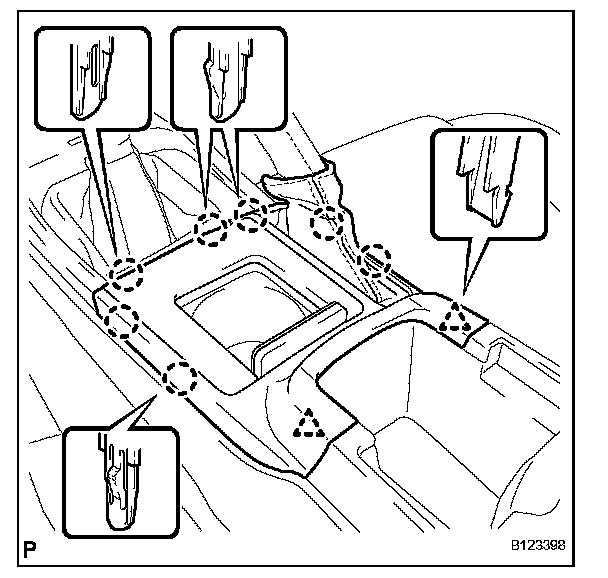 P

B123398