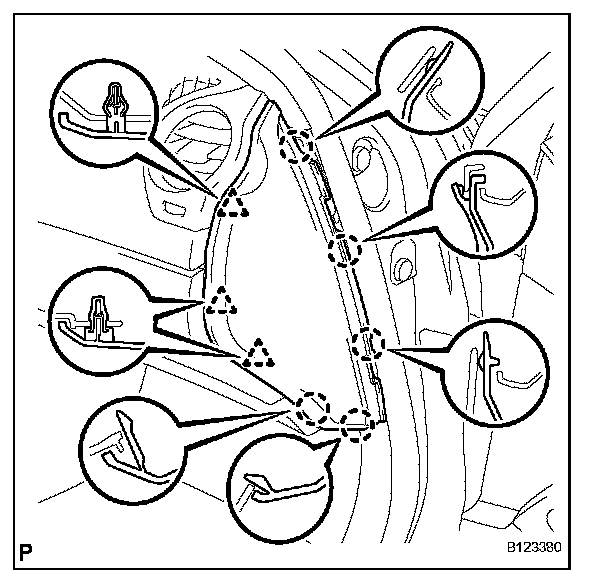 P

B123380