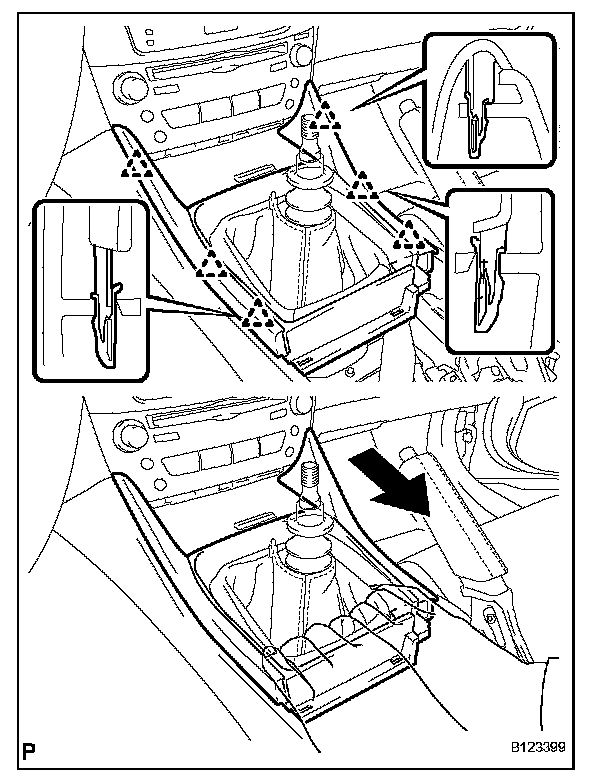 P

B123399