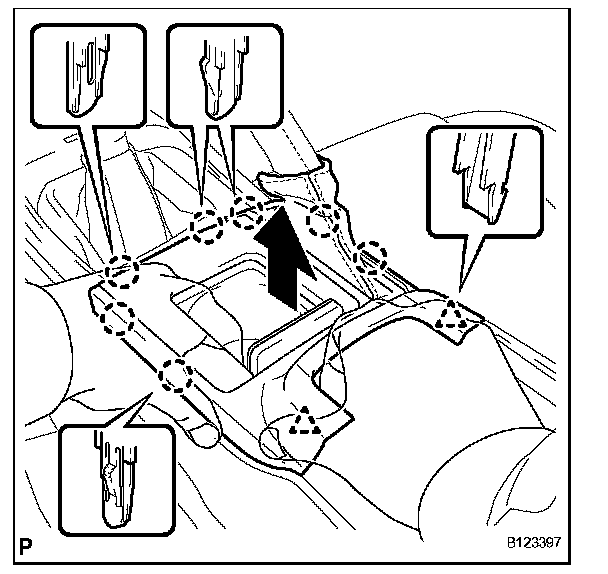 P

B123397