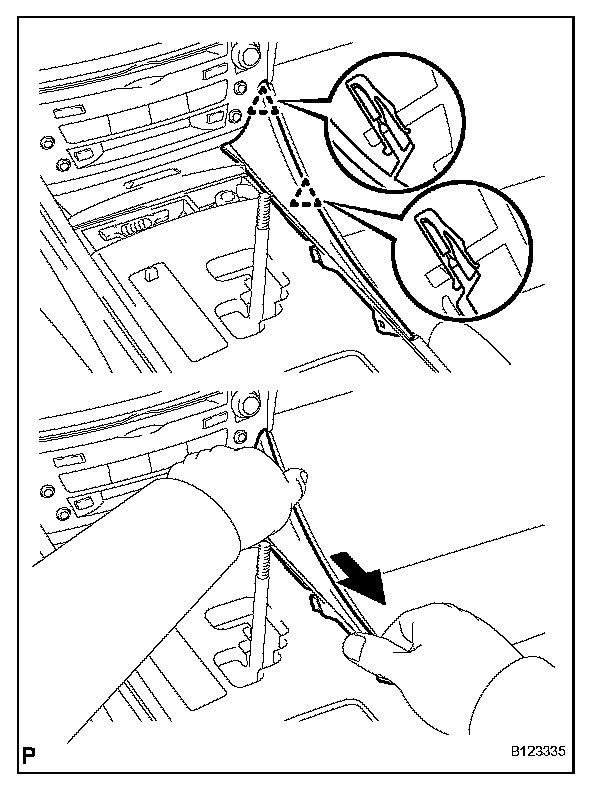 P

B123335