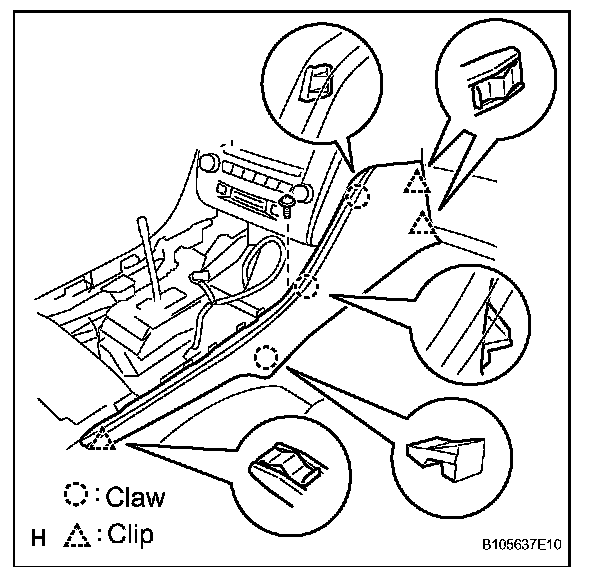 : Claw

H : Clip

B105637E10