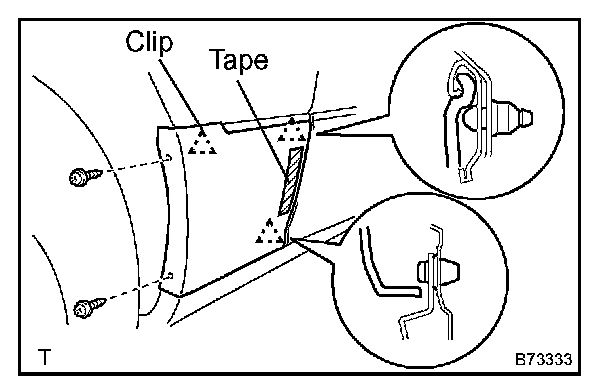 Clip
Tape
T
B73333