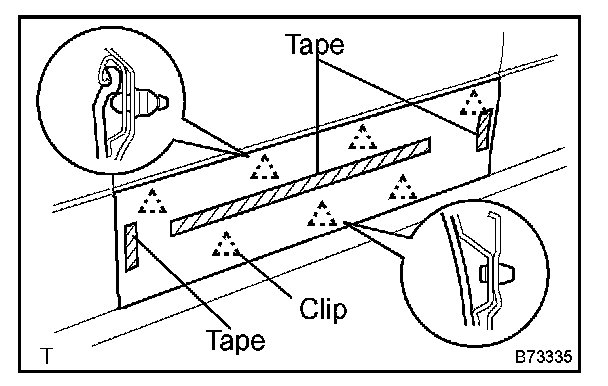 Tape

Clip

Tape

T

B73335