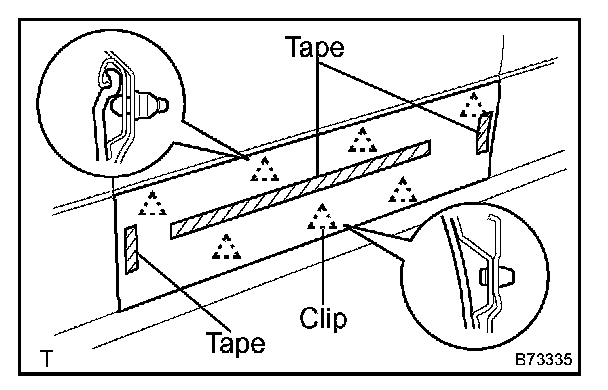 Tape

Clip

Tape

T

B73335