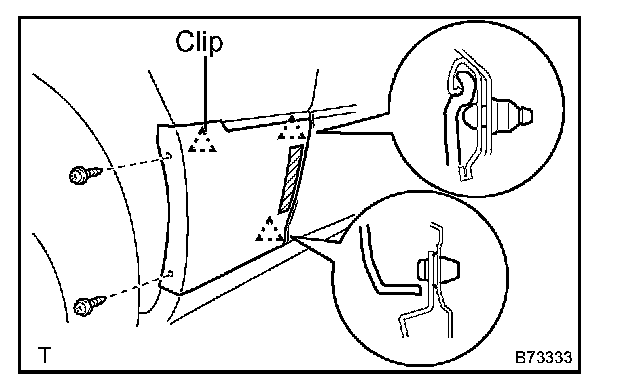 Clip

T

B73333