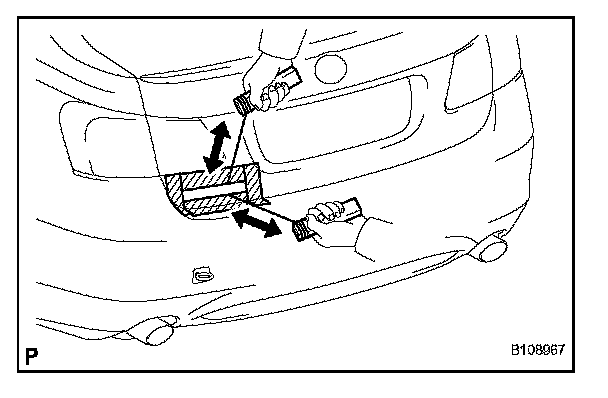 P

B108967