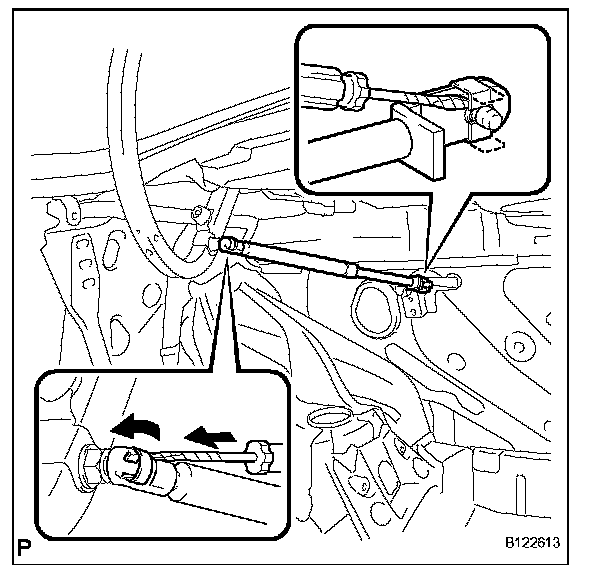 P

B122613