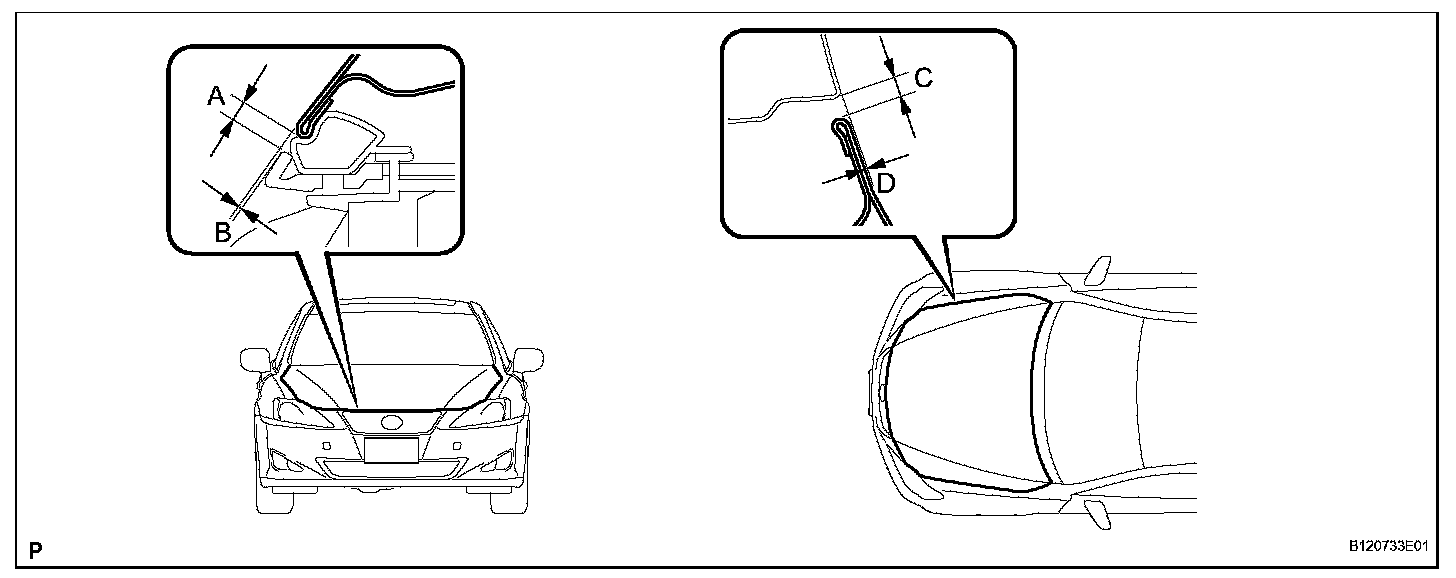 A
B
C
D
P
B120733E01