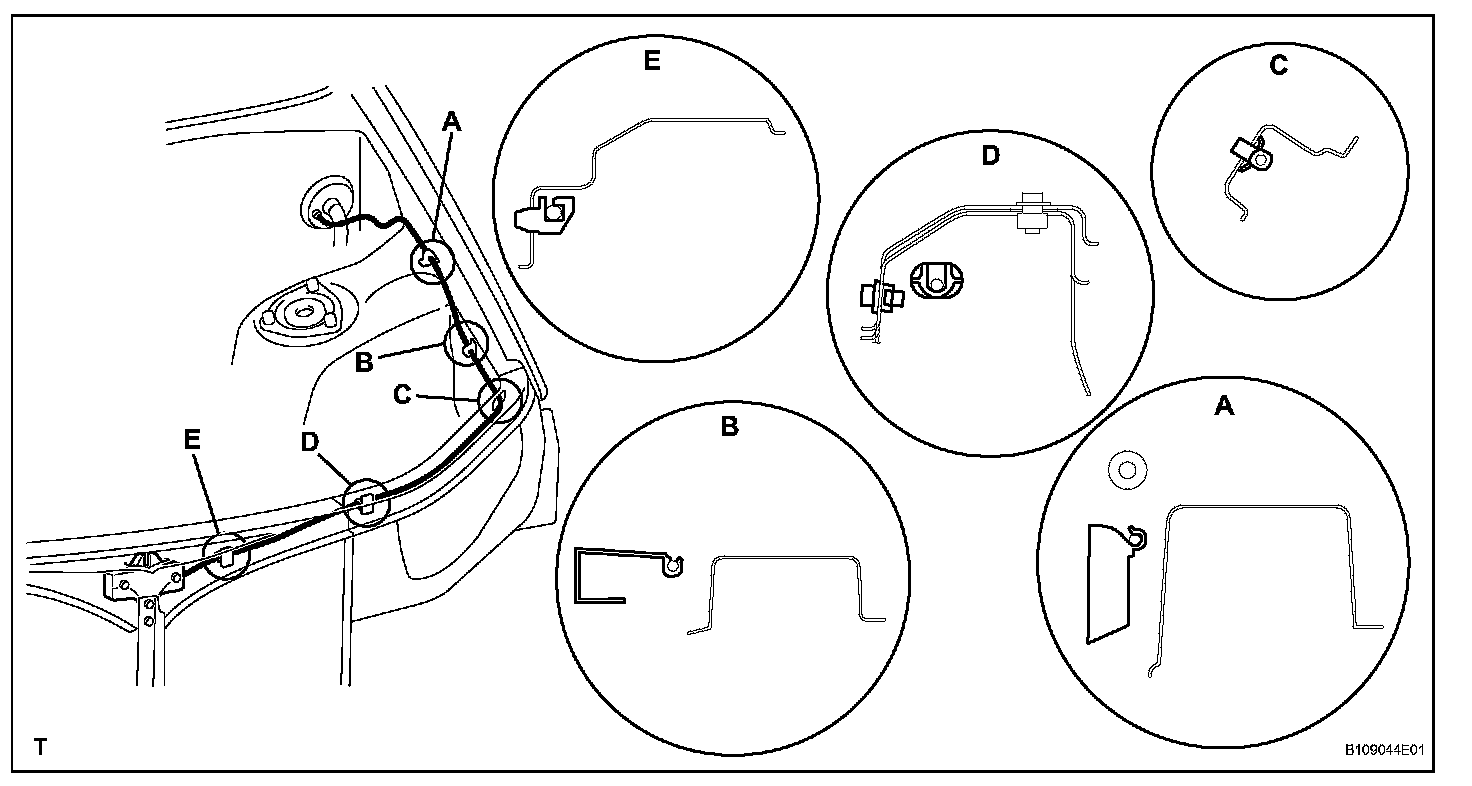 A
B
C
E
D
E
D
C
B
A
T
B109044E01