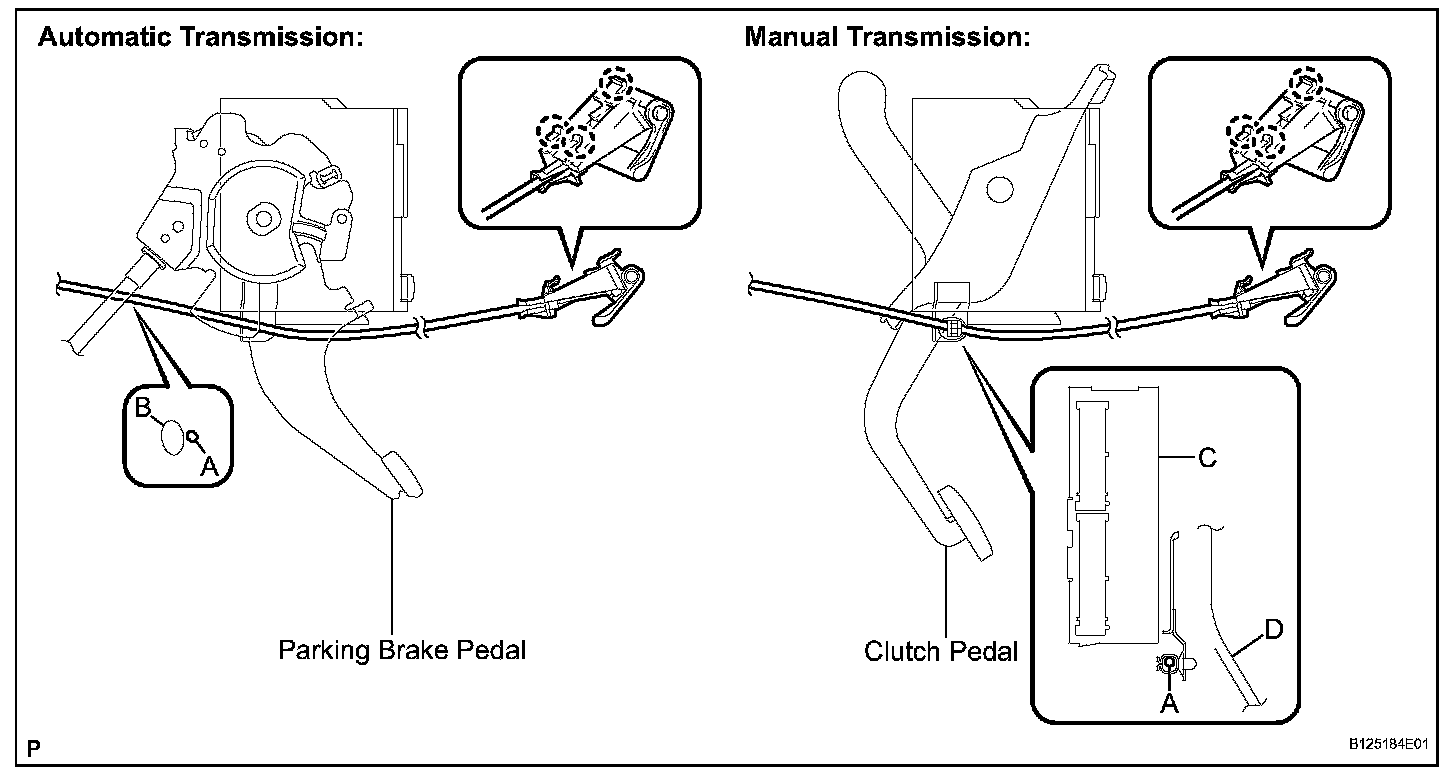 Automatic Transmission:

B
A

Parking Brake Pedal

Manual Transmission:

C
D
A

Clutch Pedal

P

B125184E01