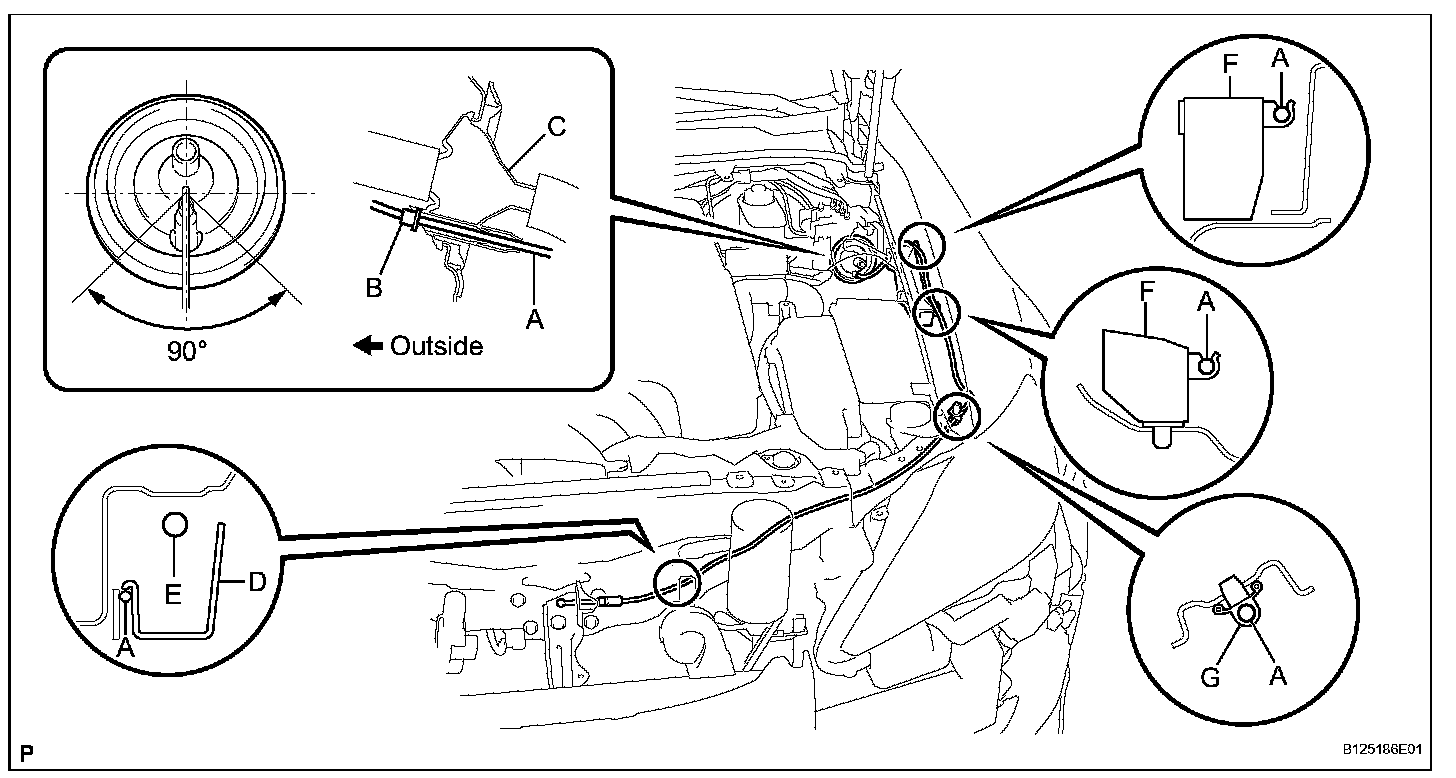 C
B
A
90°
Outside
F
A
F
A
E
D
A
G
A
P
B125186E01