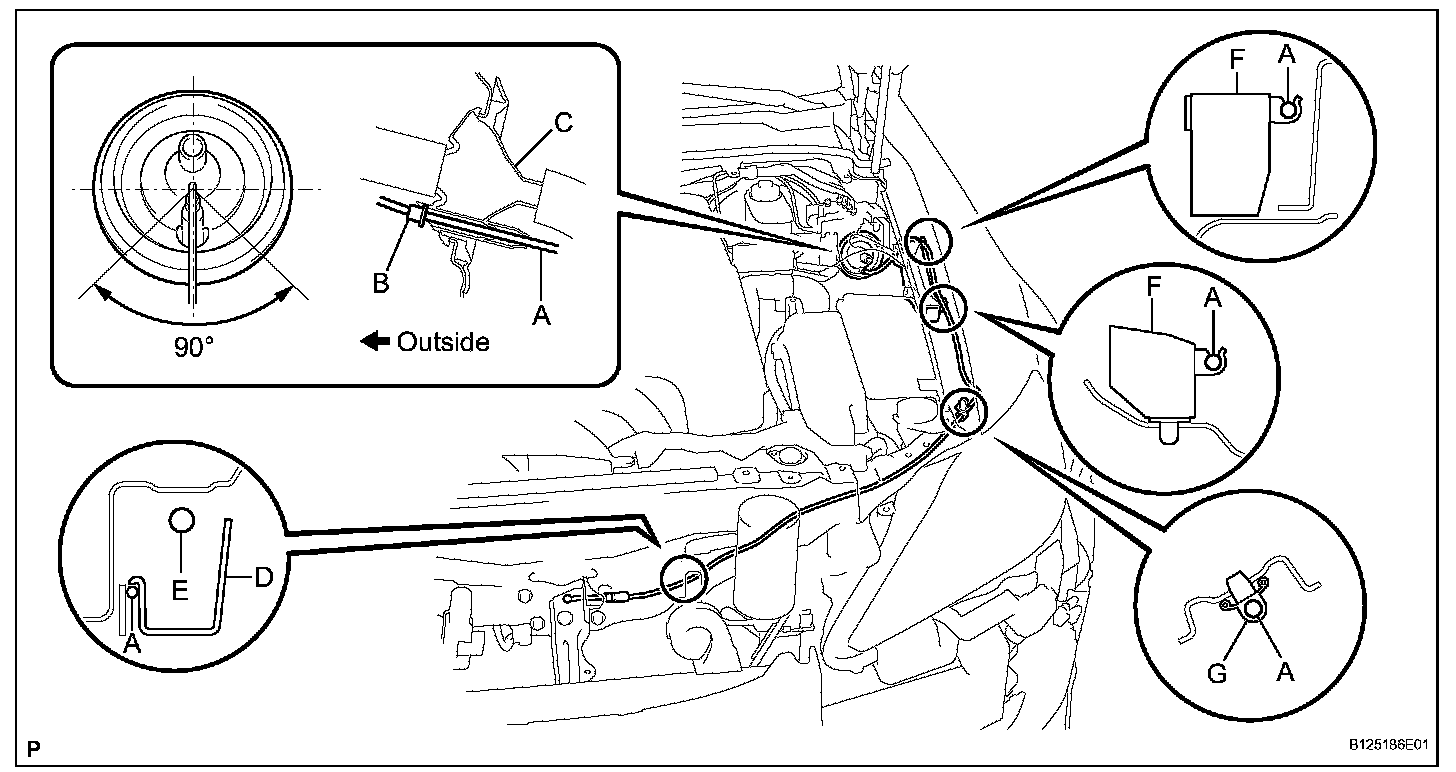 C
B
A
90°
Outside
F
A
F
A
E
D
A
G
A
P
B125186E01