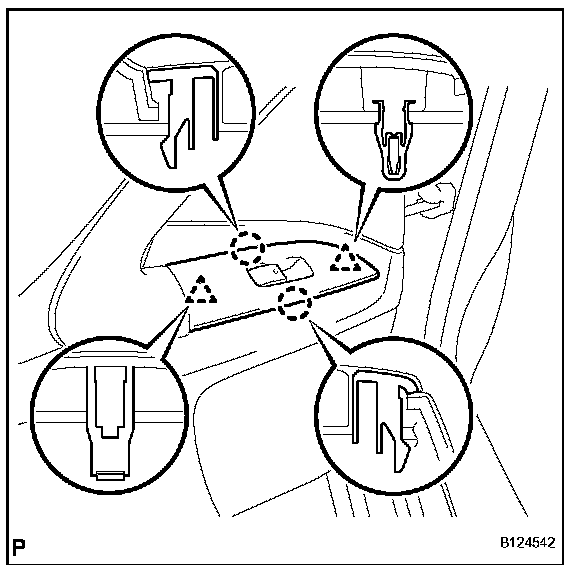 P

B124542