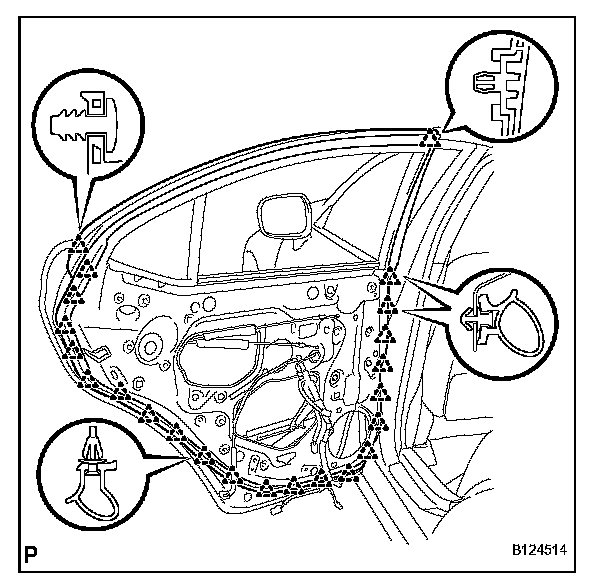 P

B124514