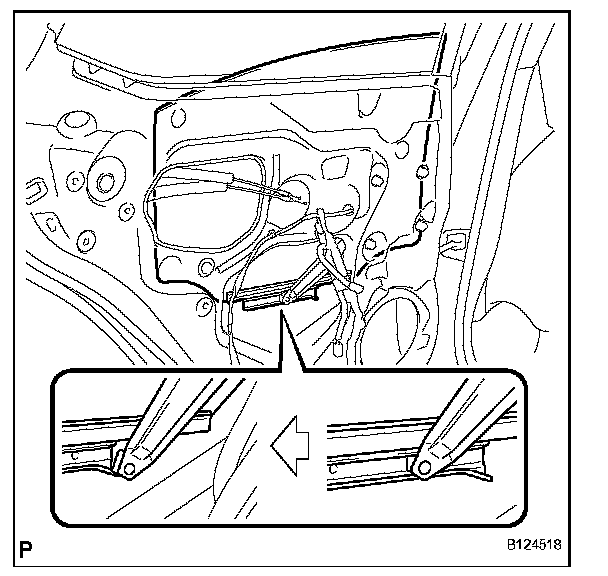 P

B124518