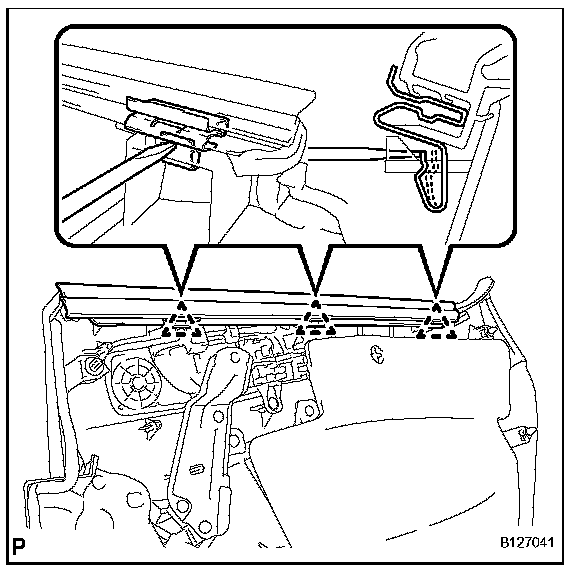 P

B127041