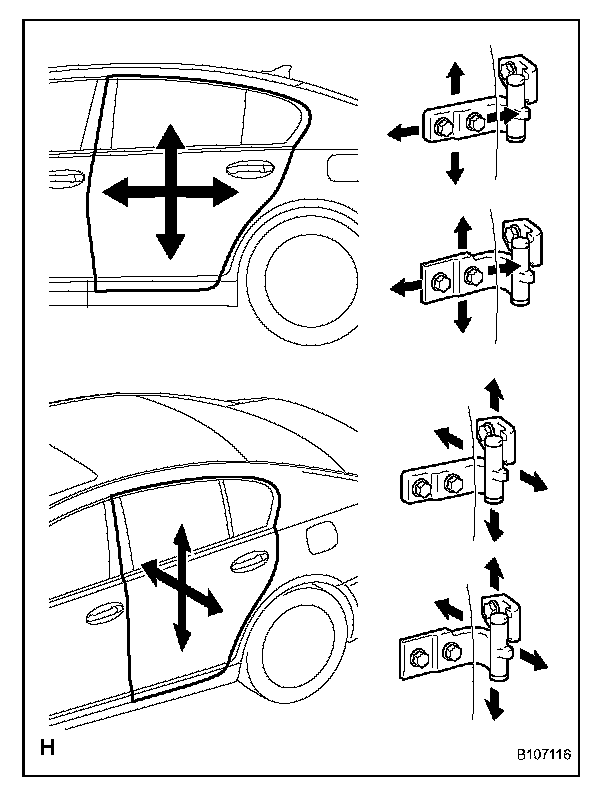 H

B107116