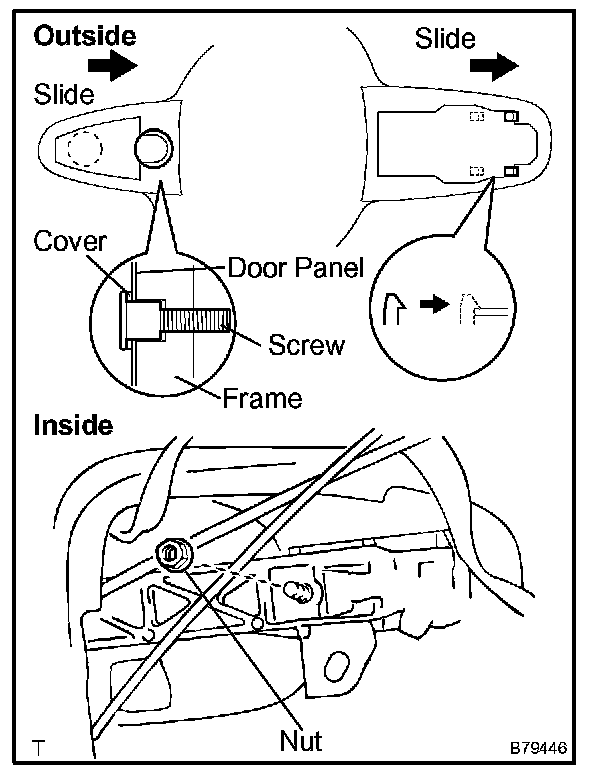 Outside

Slide

Slide

Cover

Door Panel

Screw

Frame

Inside

Nut

T

B79446