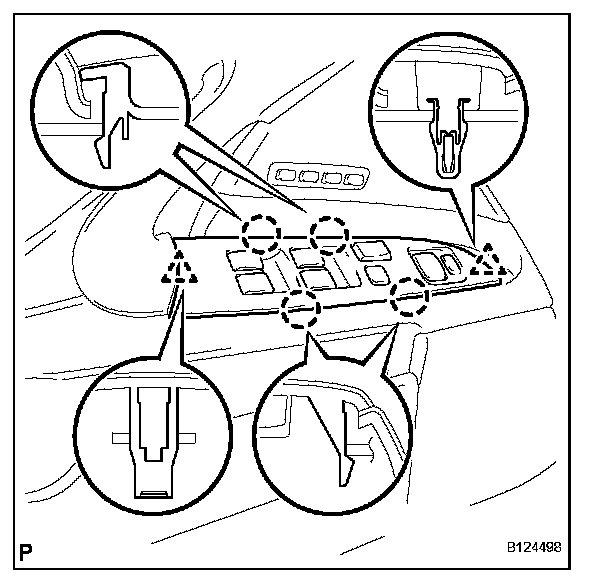 P

B124498