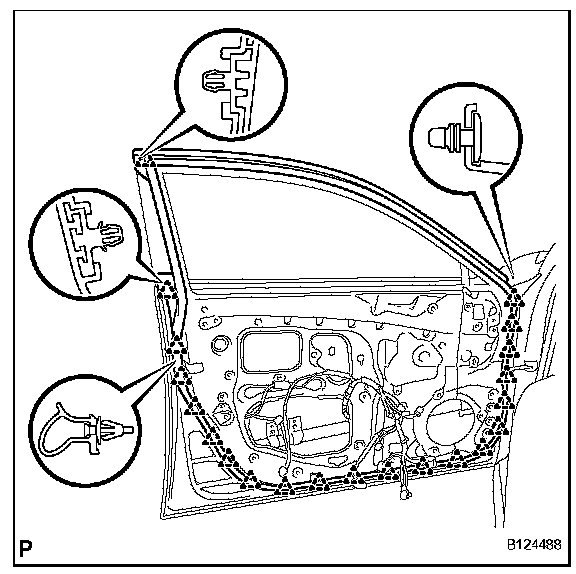 P

B124488