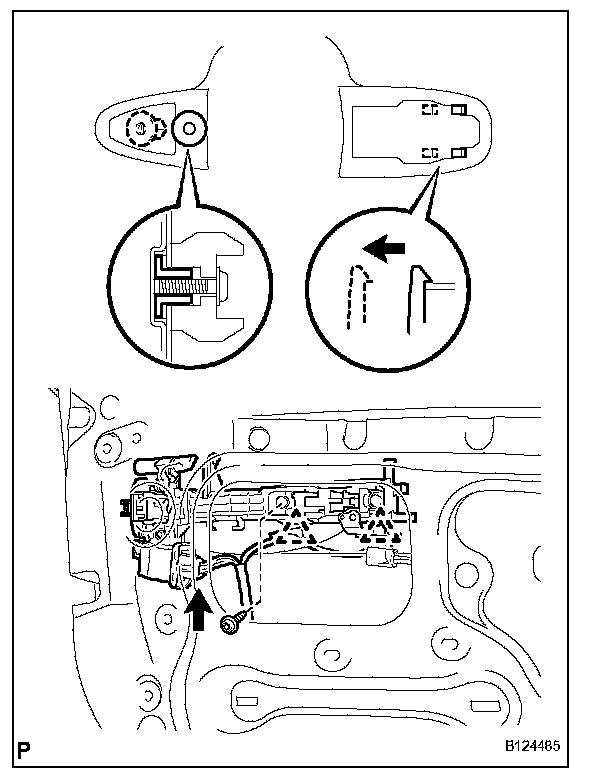 P

B124485