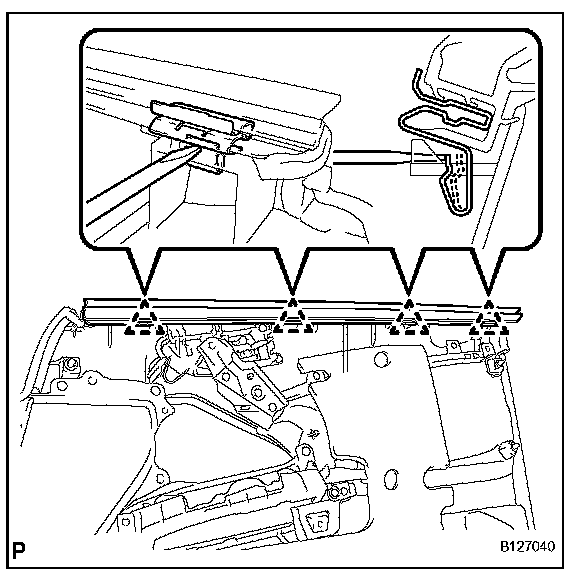 P

B127040