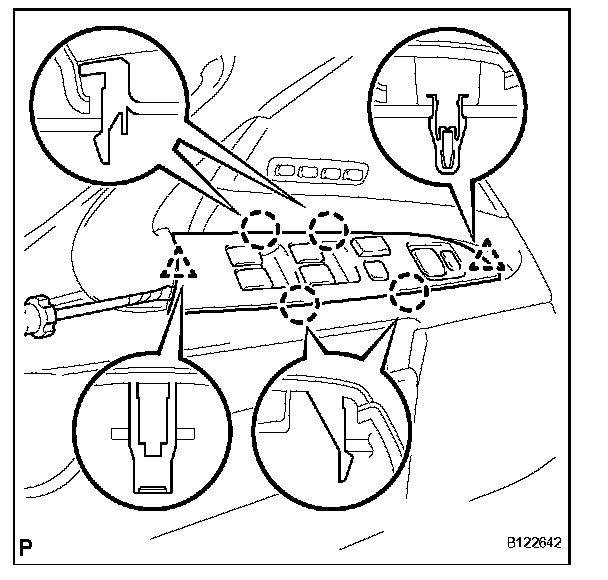 P

B122642