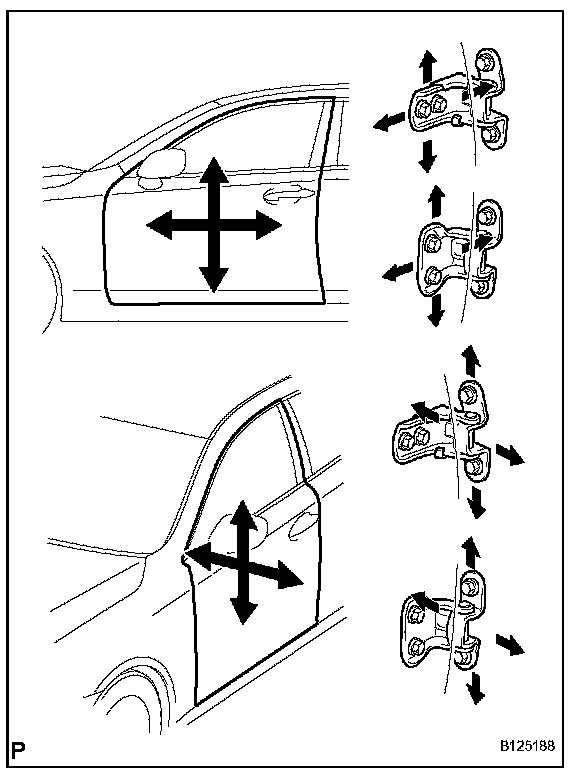 P

B125188