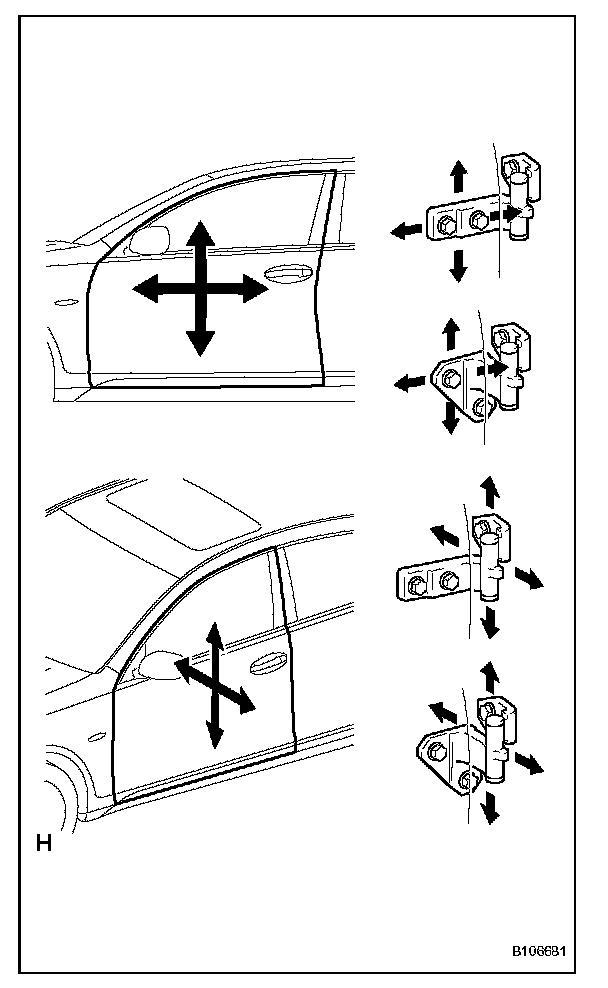 H

B106681