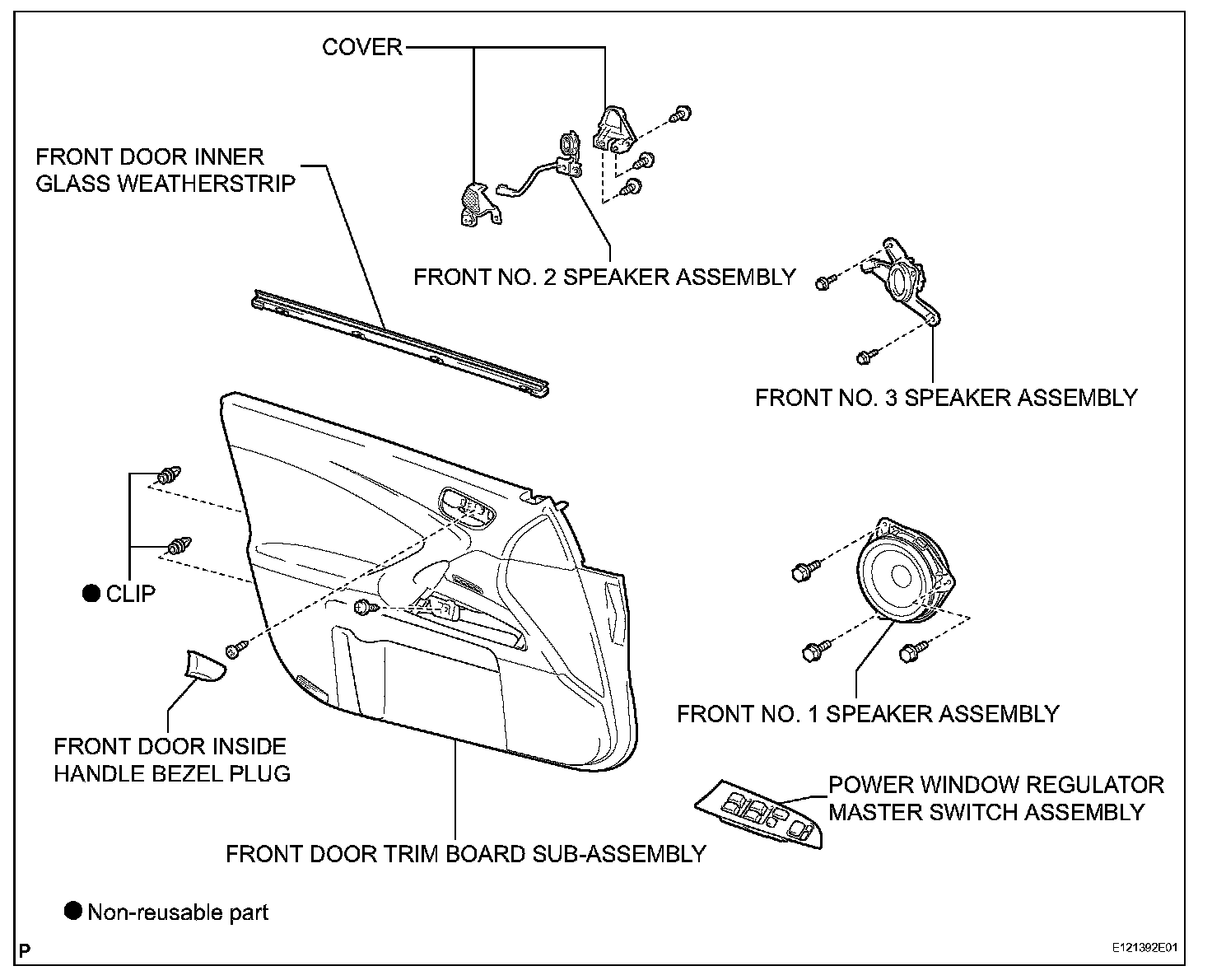 COVER

FRONT DOOR INNER GLASS WEATHERSTRIP

FRONT NO. 2 SPEAKER ASSEMBLY

FRONT NO. 3 SPEAKER ASSEMBLY

● CLIP

FRONT NO. 1 SPEAKER ASSEMBLY

FRONT DOOR INSIDE HANDLE BEZEL PLUG

POWER WINDOW REGULATOR MASTER SWITCH ASSEMBLY

FRONT DOOR TRIM BOARD SUB-ASSEMBLY

● Non-reusable part

P

E121392E01