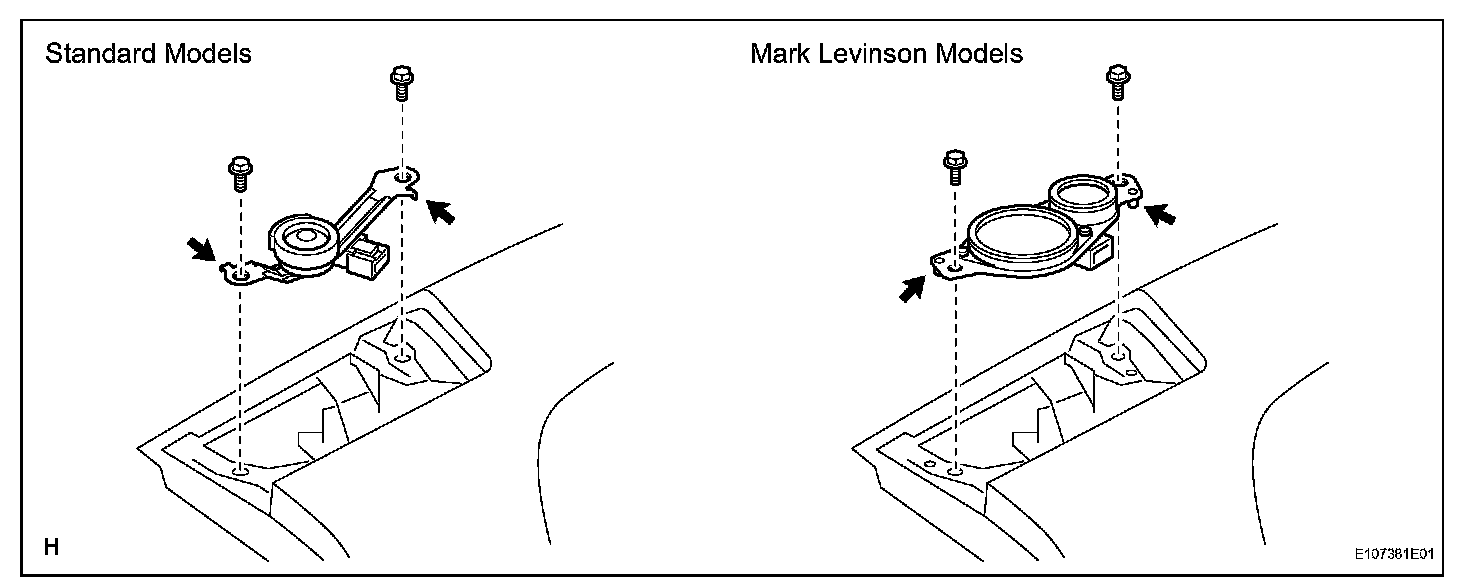 Standard Models

Mark Levinson Models

H

E107381E01