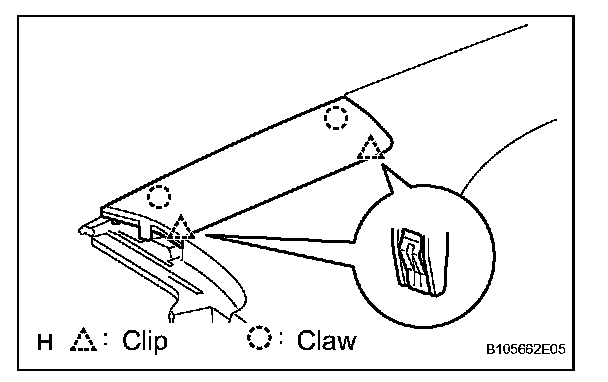 H △: Clip ○: Claw

B105662E05