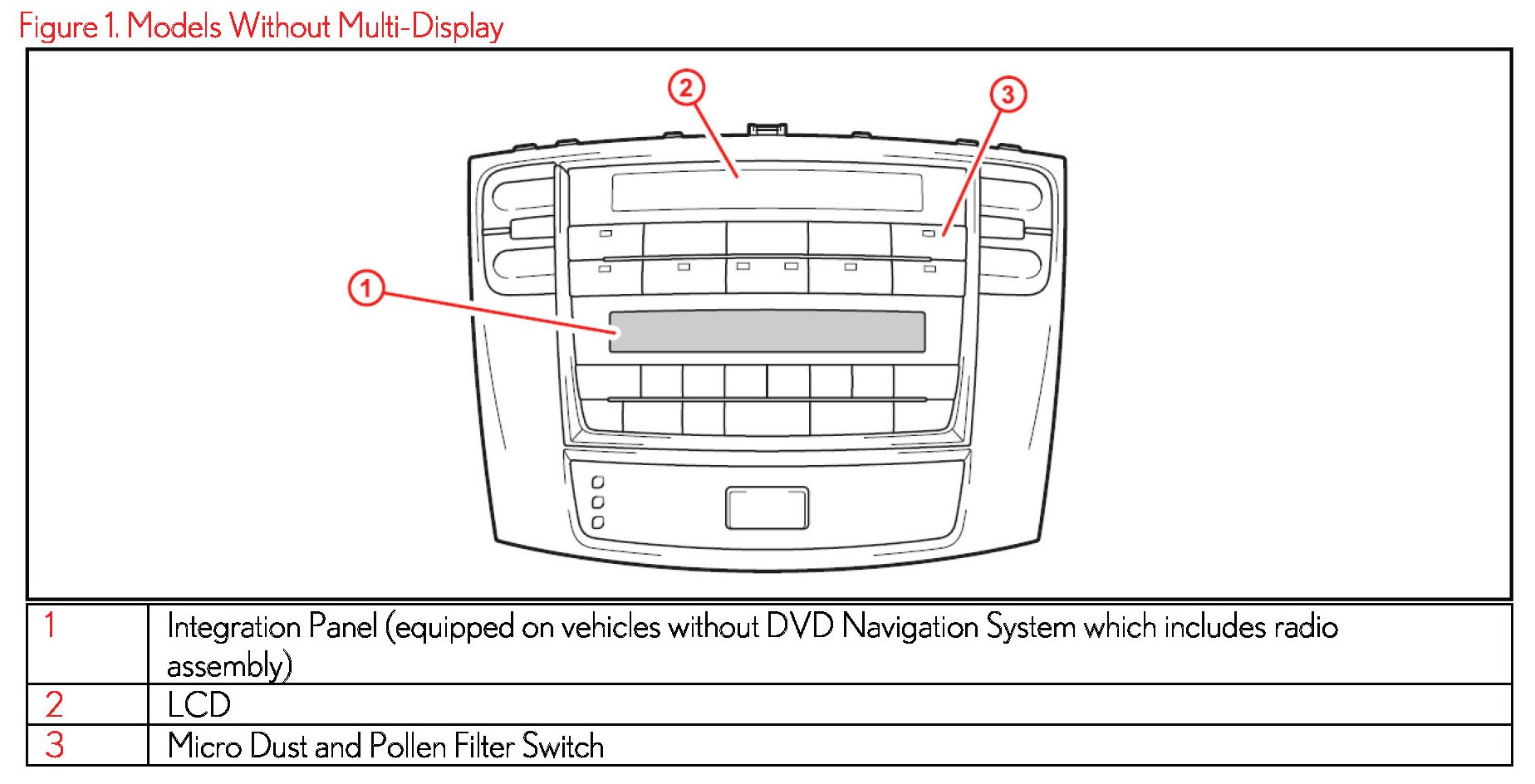 Figure 1. Models Without Multi-Display

2
3
1

| 1 | Integration Panel (equipped on vehicles without DVD Navigation System which includes radio assembly) |
|---|---|
| 2 | LCD |
| 3 | Micro Dust and Pollen Filter Switch |