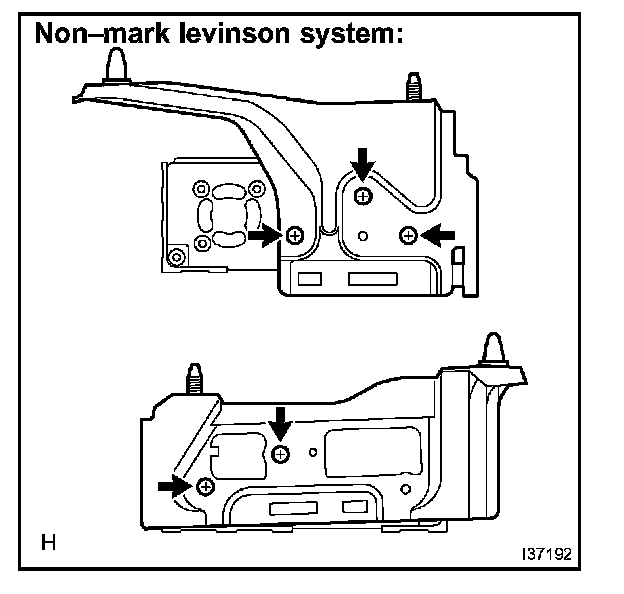 Non–mark levinson system:

H

I37192