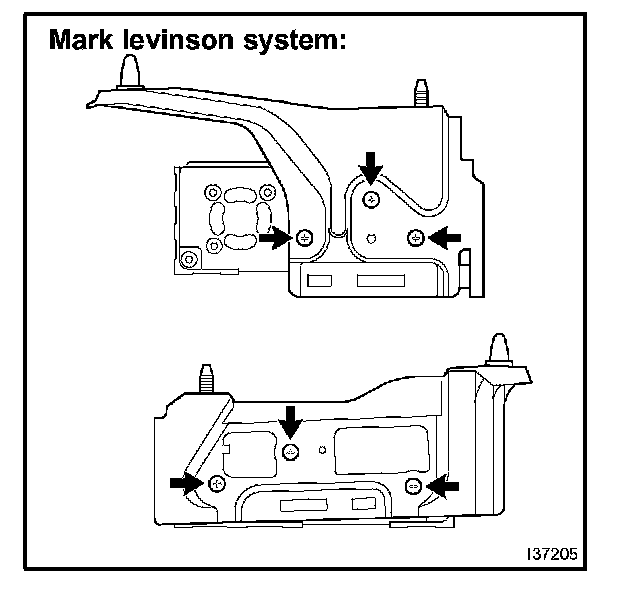 Mark levinson system:

I37205