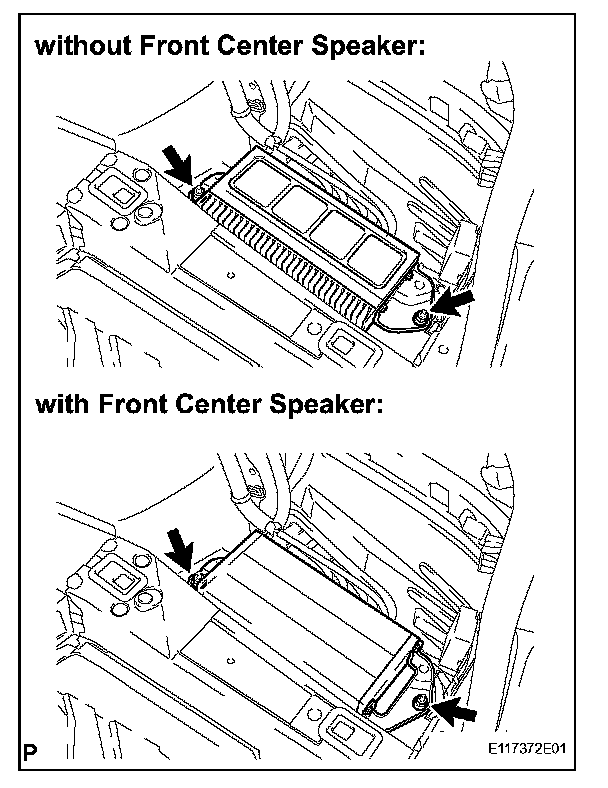 without Front Center Speaker:

with Front Center Speaker:

P

E117372E01